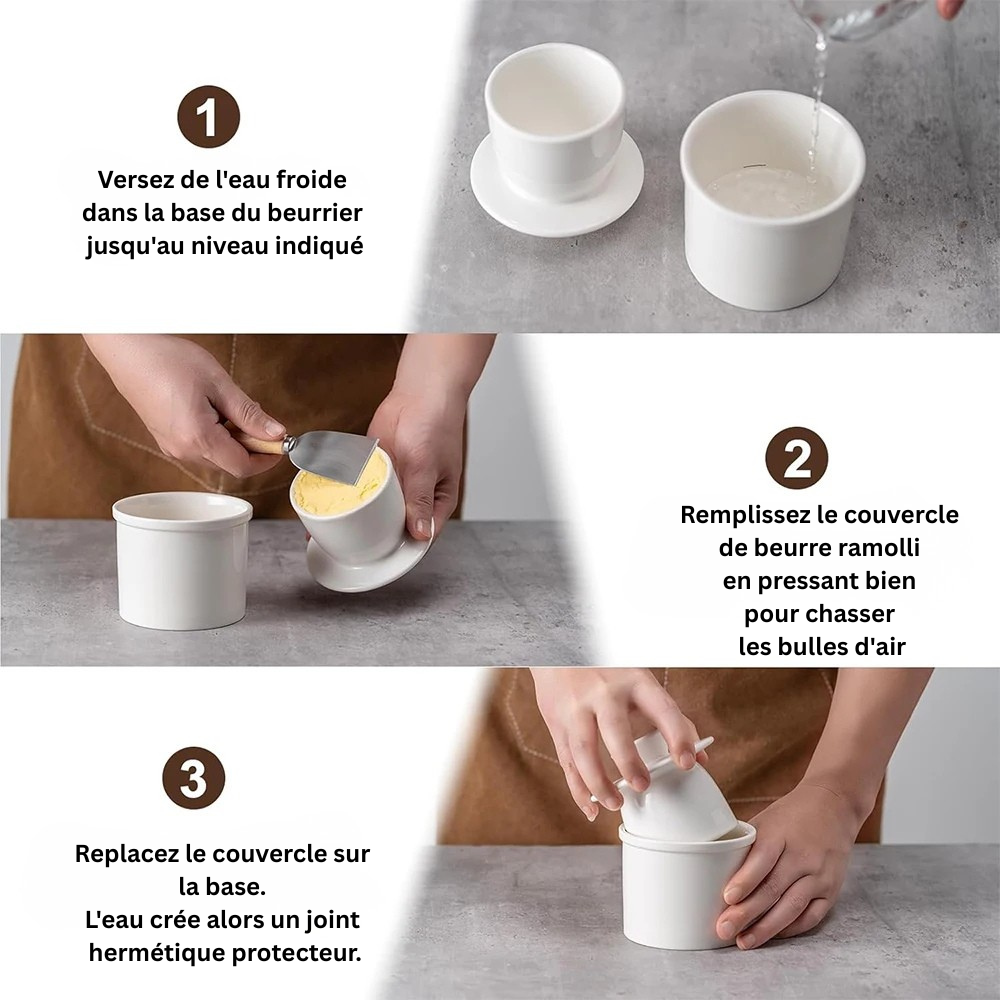 1

Versez de l'eau froide dans la base du beurrier jusqu'au niveau indiqué

2

Remplissez le couvercle de beurre ramolli en pressant bien pour chasser les bulles d'air

3

Replacez le couvercle sur la base.
L'eau crée alors un joint hermétique protecteur.